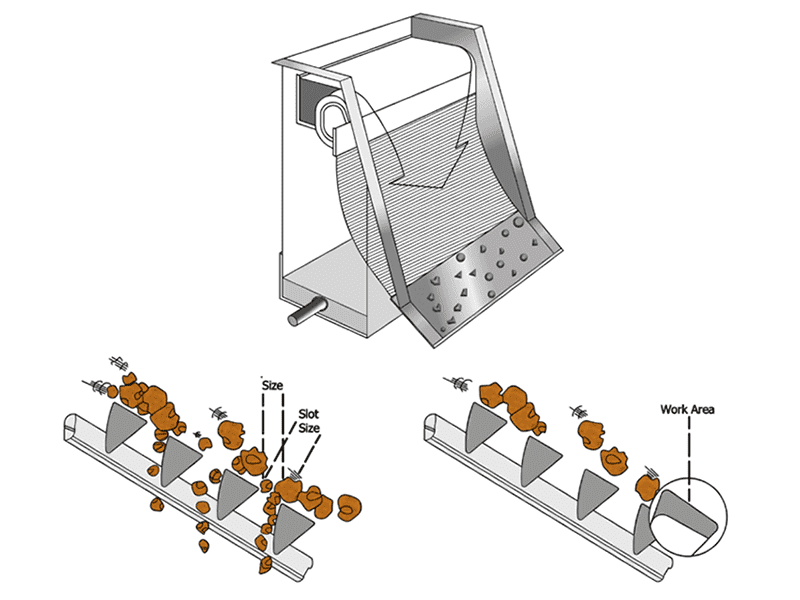 Size

Slot
Size

Work Area